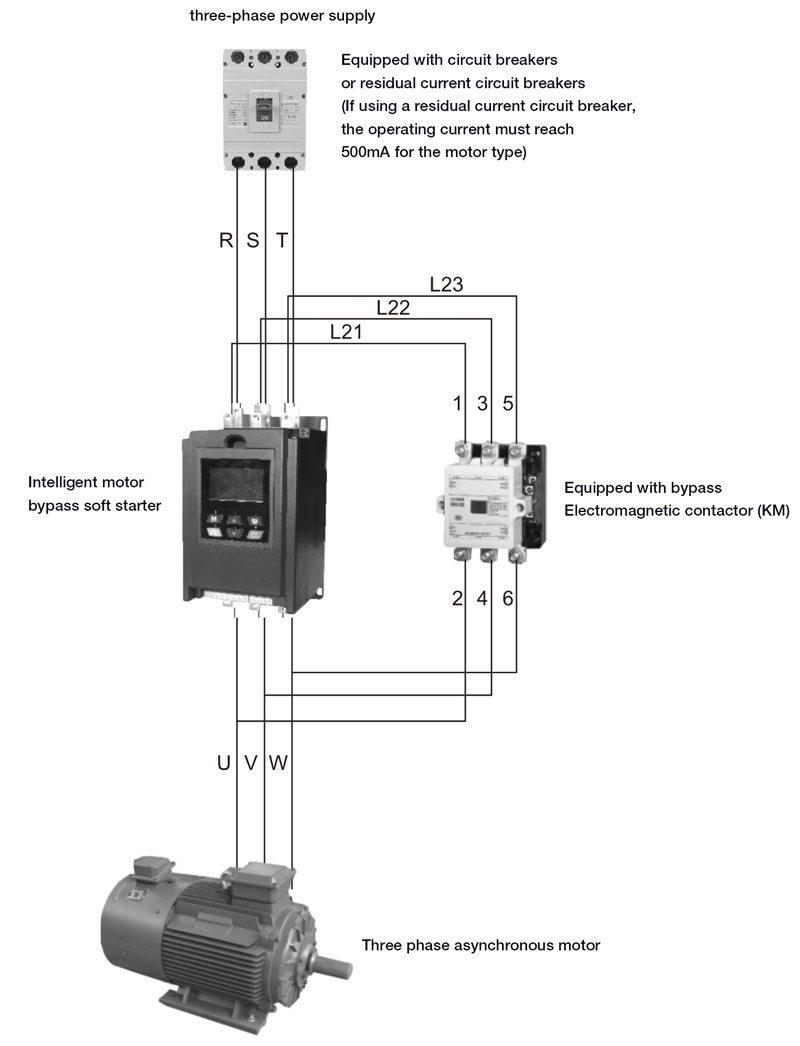 three-phase power supply

Equipped with circuit breakers or residual current circuit breakers (If using a residual current circuit breaker, the operating current must reach 500mA for the motor type)

R S T

L23

L22

L21

1 3 5

Intelligent motor bypass soft starter

Equipped with bypass Electromagnetic contactor (KM)

2 4 6

U V W

Three phase asynchronous motor